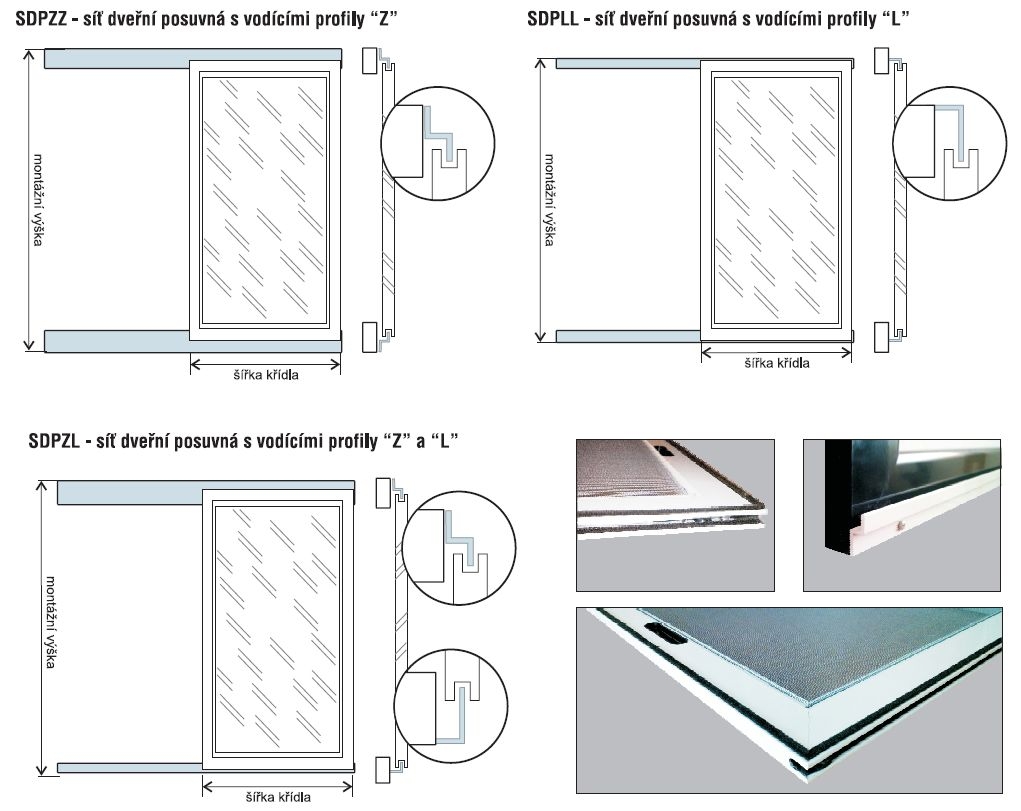 SDPZZ - síť dveřní posuvná s vodícími profily "Z"

montážní výška

šířka křídla

SDPLL - síť dveřní posuvná s vodícími profily "L"

montážní výška

šířka křídla

SDPZL - síť dveřní posuvná s vodícími profily "Z" a "L"

montážní výška

šířka křídla